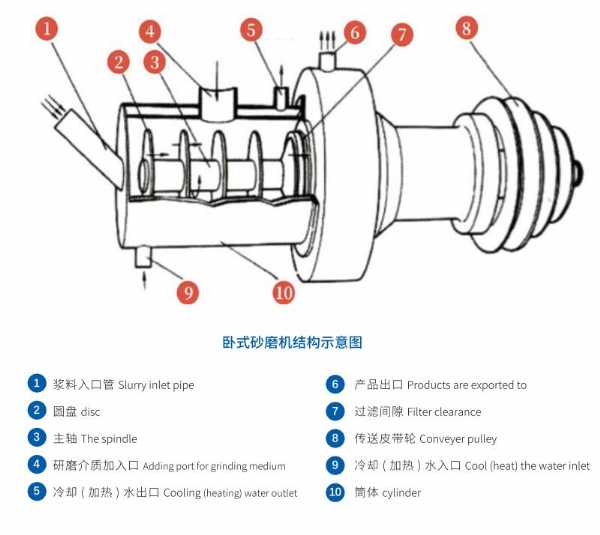 1
4
5
6
7
8
2
3
9
10

卧式砂磨机结构示意图

1 浆料入口管 Slurry inlet pipe
2 圆盘 disc
3 主轴 The spindle
4 研磨介质加入口 Adding port for grinding medium
5 冷却（加热）水出口 Cooling (heating) water outlet

6 产品出口 Products are exported to
7 过滤间隙 Filter clearance
8 传送皮带轮 Conveyer pulley
9 冷却（加热）水入口 Cool (heat) the water inlet
10 筒体 cylinder